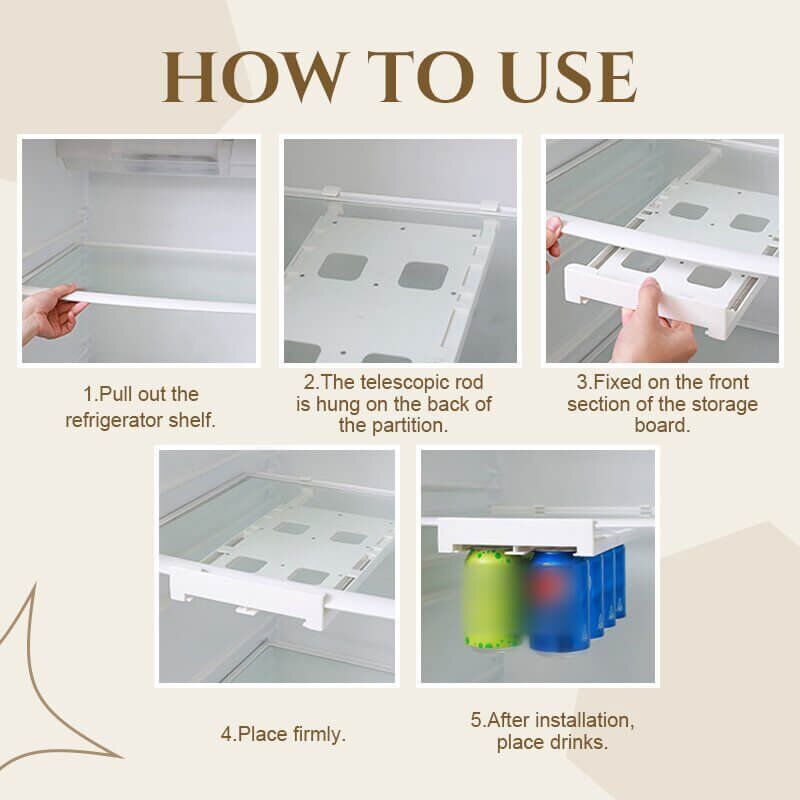 HOW TO USE

1.Pull out the refrigerator shelf.

2.The telescopic rod is hung on the back of the partition.

3.Fixed on the front section of the storage board.

4.Place firmly.

5.After installation, place drinks.