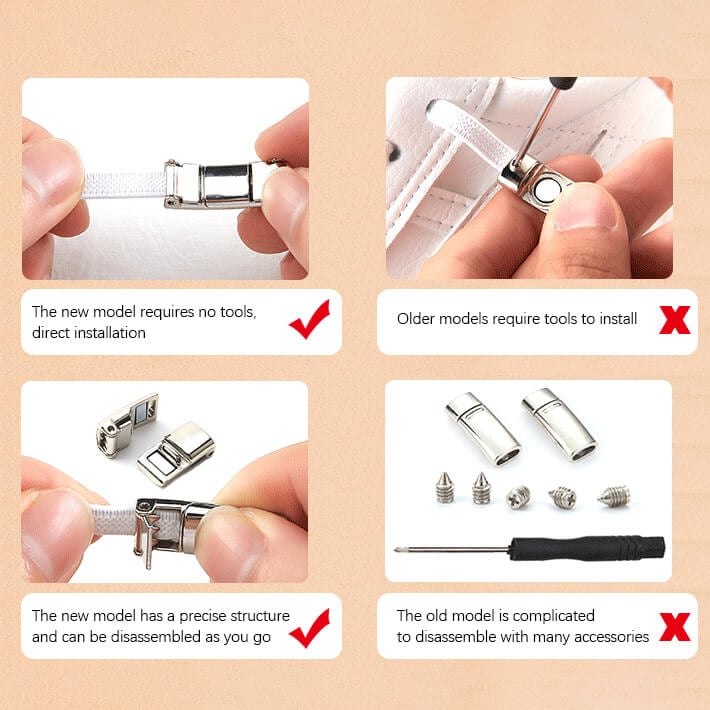 The new model requires no tools, direct installation

Older models require tools to install

The new model has a precise structure and can be disassembled as you go

The old model is complicated to disassemble with many accessories